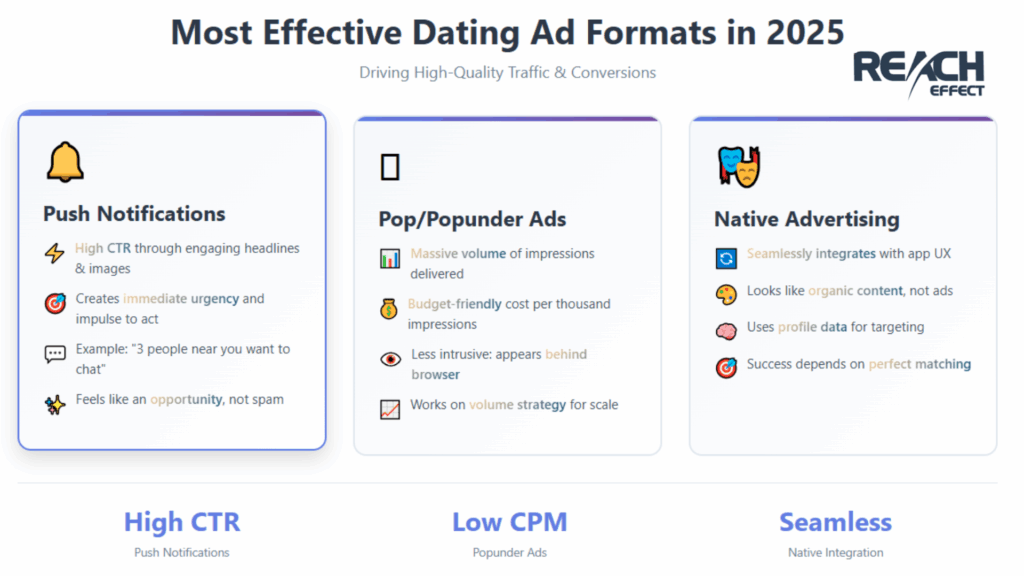 Most Effective Dating Ad Formats in 2025

Driving High-Quality Traffic & Conversions

REACH EFFECT

Push Notifications

High CTR through engaging headlines & images

Creates immediate urgency and impulse to act

Example: "3 people near you want to chat"

Feels like an opportunity, not spam

Pop/Popunder Ads

Massive volume of impressions delivered

Budget-friendly cost per thousand impressions

Less intrusive: appears behind browser

Works on volume strategy for scale

Native Advertising

Seamlessly integrates with app UX

Looks like organic content, not ads

Uses profile data for targeting

Success depends on perfect matching

High CTR

Push Notifications

Low CPM

Popunder Ads

Seamless

Native Integration