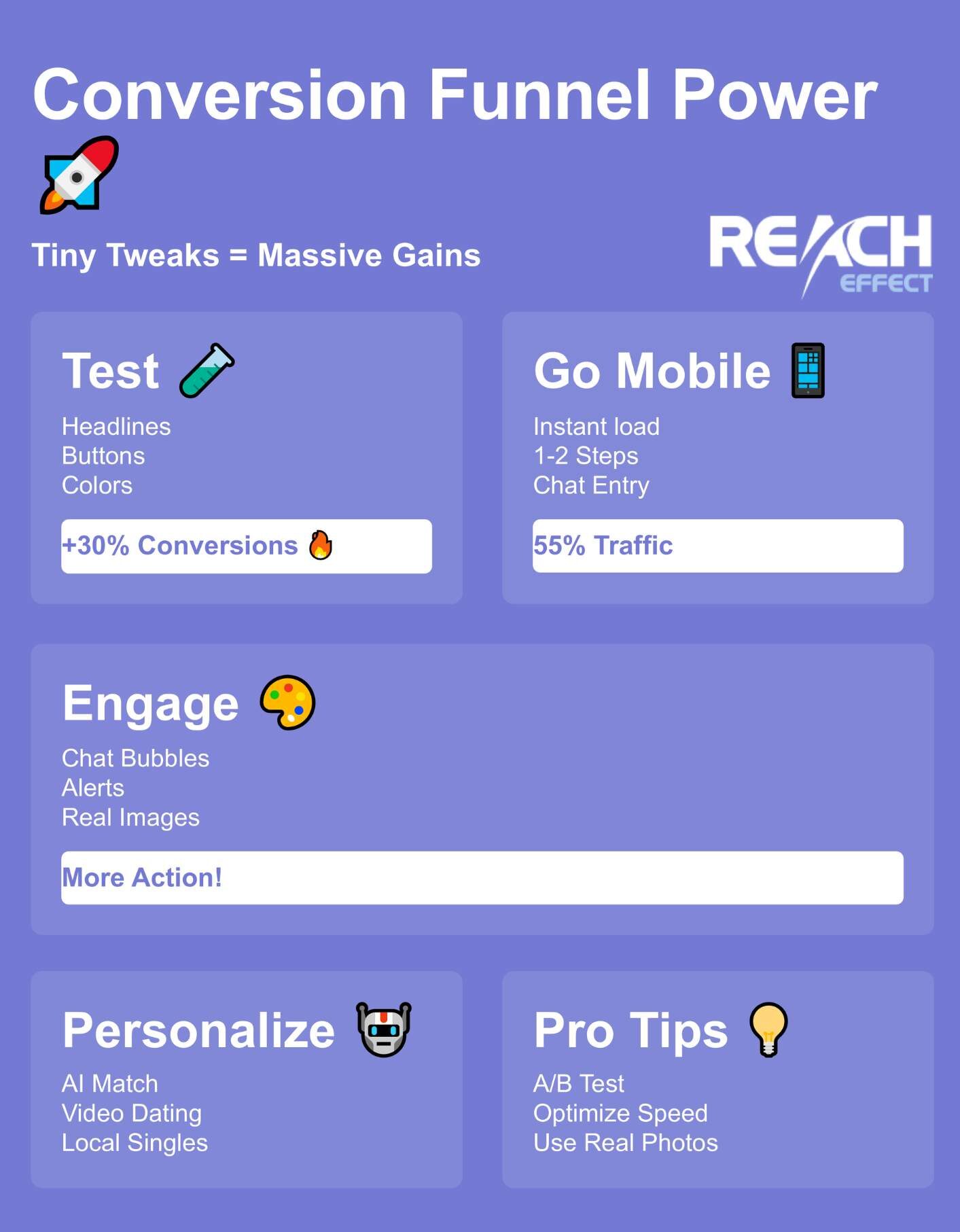 Conversion Funnel Power 🚀

Tiny Tweaks = Massive Gains

REACH EFFECT

Test 🧪
Headlines
Buttons
Colors

+30% Conversions 🔥

Go Mobile 📱
Instant load
1-2 Steps
Chat Entry

55% Traffic

Engage 🎨
Chat Bubbles
Alerts
Real Images

More Action!

Personalize 🤖
AI Match
Video Dating
Local Singles

Pro Tips 💡
A/B Test
Optimize Speed
Use Real Photos