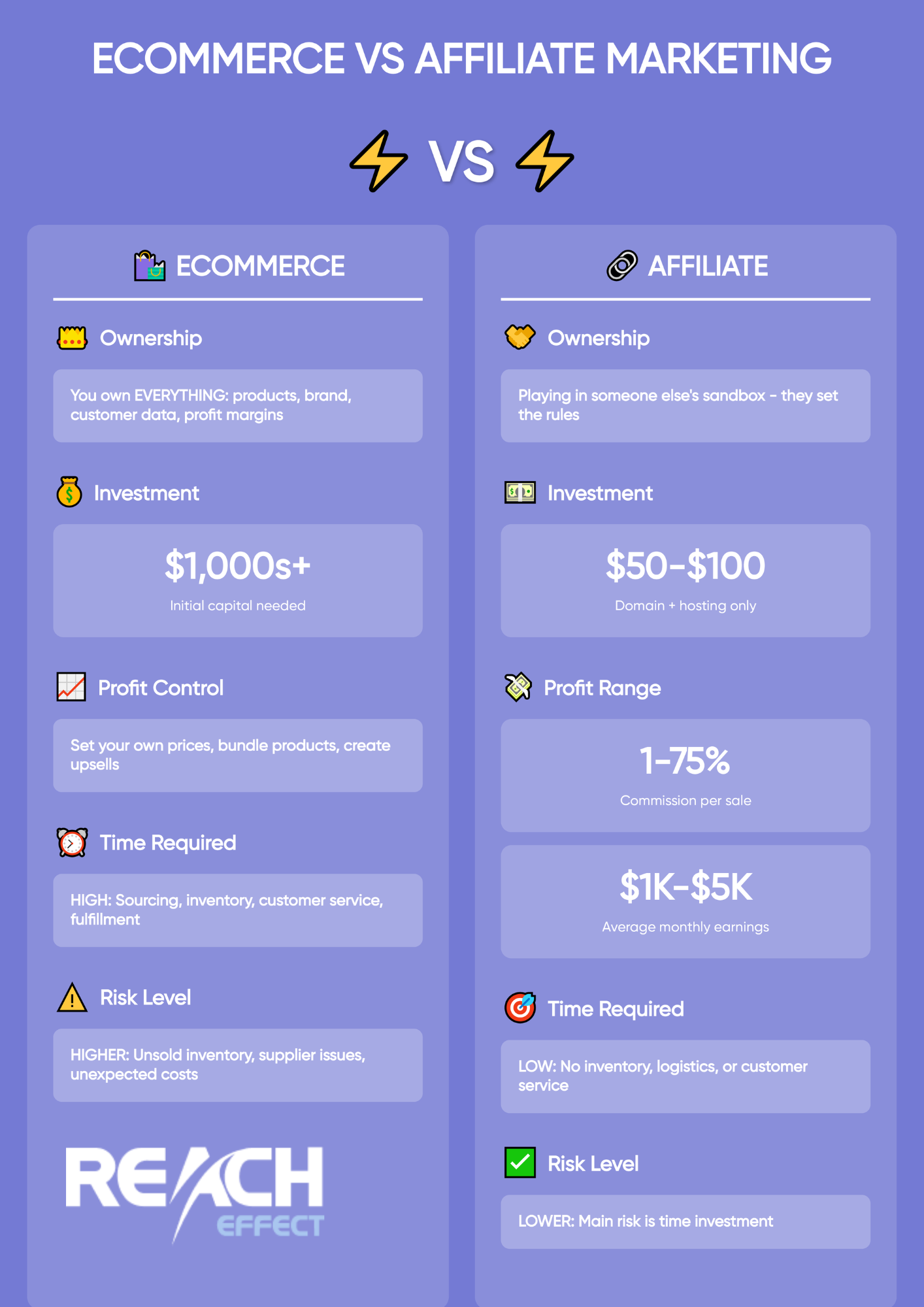 ECOMMERCE VS AFFILIATE MARKETING

VS

ECOMMERCE

Ownership

You own EVERYTHING: products, brand, customer data, profit margins

Investment

$1,000s+

Initial capital needed

Profit Control

Set your own prices, bundle products, create upsells

Time Required

HIGH: Sourcing, inventory, customer service, fulfillment

Risk Level

HIGHER: Unsold inventory, supplier issues, unexpected costs

REACH EFFECT

AFFILIATE

Ownership

Playing in someone else's sandbox - they set the rules

Investment

$50-$100

Domain + hosting only

Profit Range

1-75%

Commission per sale

$1K-$5K

Average monthly earnings

Time Required

LOW: No inventory, logistics, or customer service

Risk Level

LOWER: Main risk is time investment