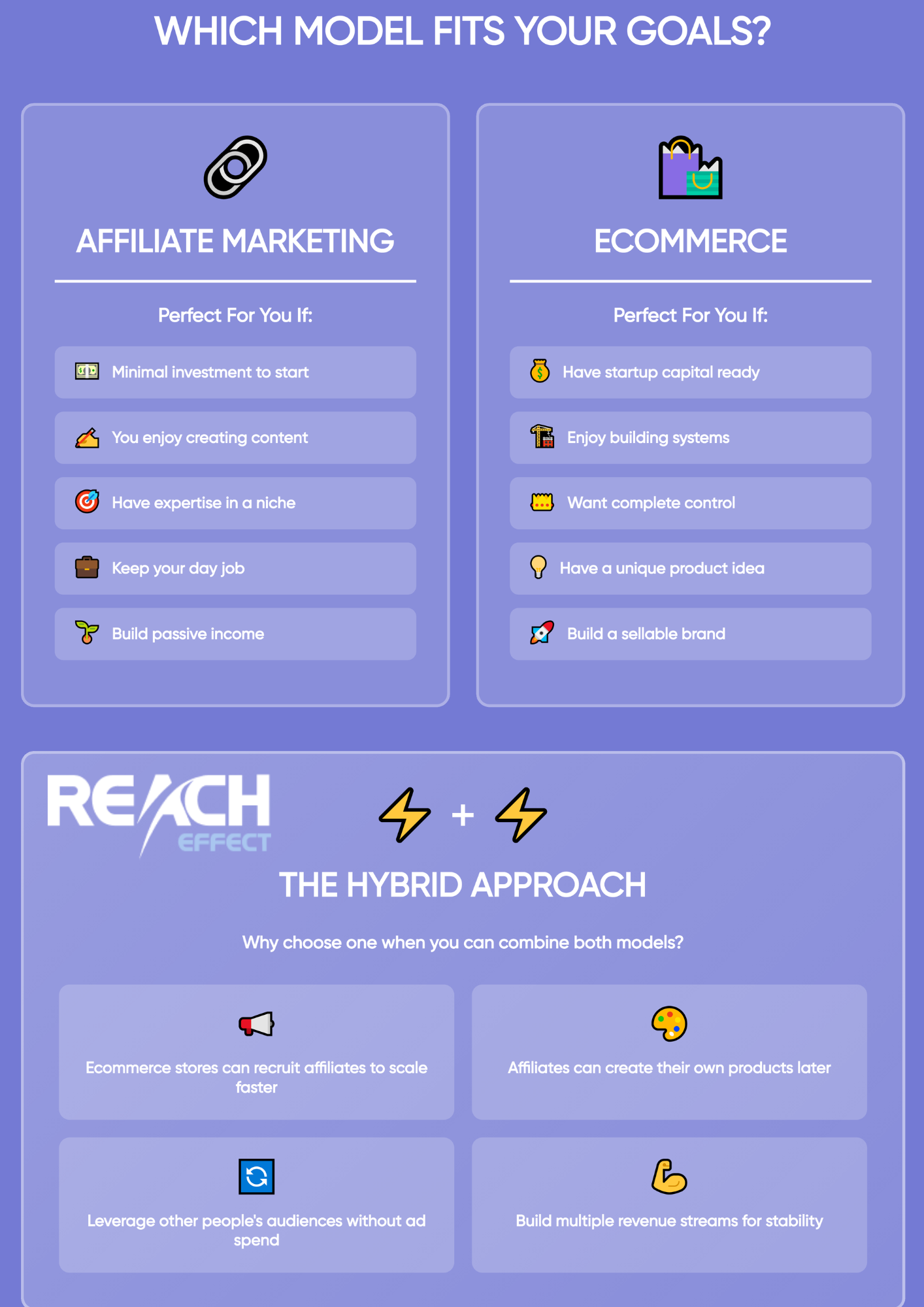 WHICH MODEL FITS YOUR GOALS?

AFFILIATE MARKETING

Perfect For You If:

Minimal investment to start

You enjoy creating content

Have expertise in a niche

Keep your day job

Build passive income

ECOMMERCE

Perfect For You If:

Have startup capital ready

Enjoy building systems

Want complete control

Have a unique product idea

Build a sellable brand

REACH EFFECT

+

THE HYBRID APPROACH

Why choose one when you can combine both models?

Ecommerce stores can recruit affiliates to scale faster

Affiliates can create their own products later

Leverage other people's audiences without ad spend

Build multiple revenue streams for stability