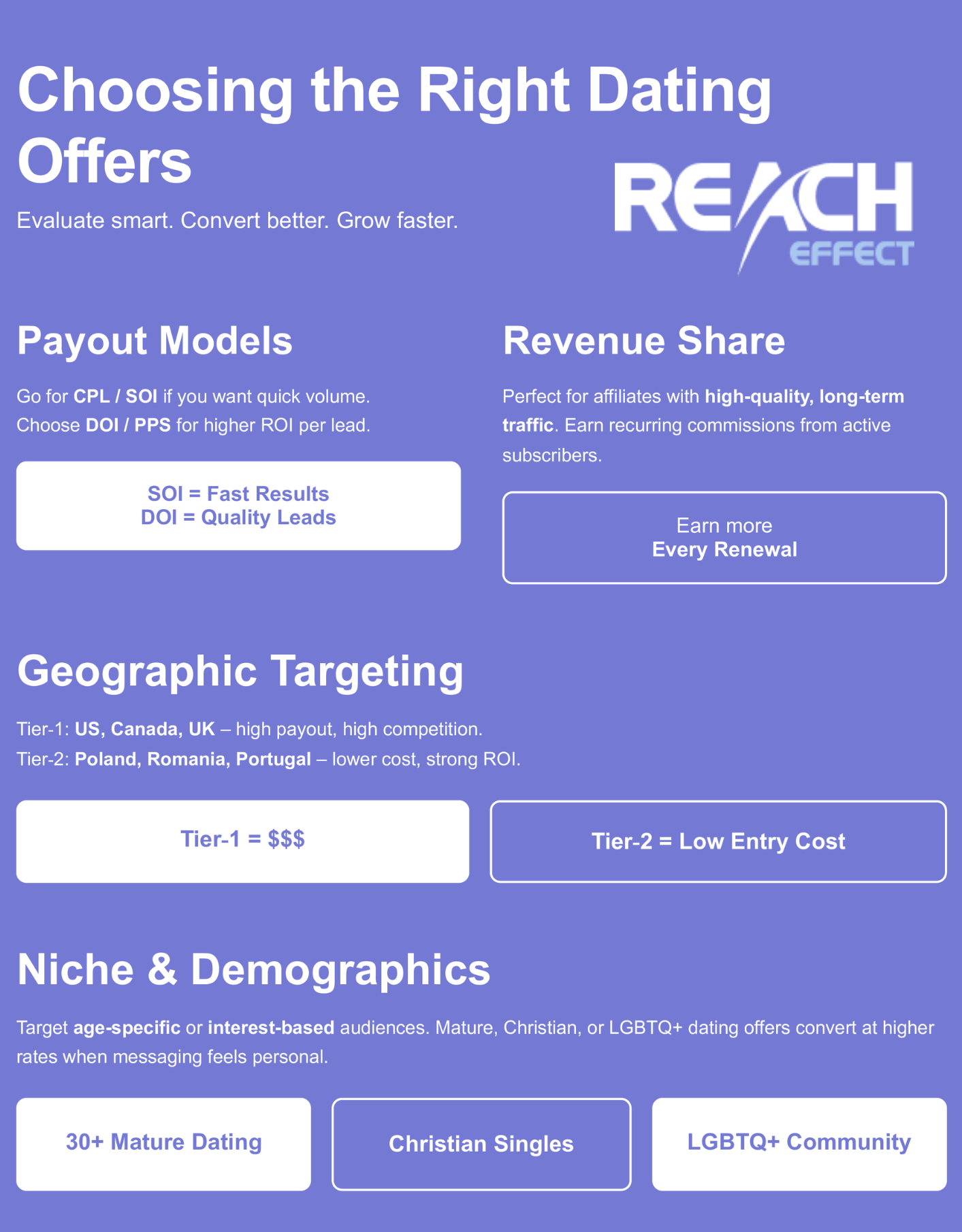 Choosing the Right Dating Offers

Evaluate smart. Convert better. Grow faster.

REACH
EFFECT

Payout Models

Go for CPL / SOI if you want quick volume.
Choose DOI / PPS for higher ROI per lead.

SOI = Fast Results
DOI = Quality Leads

Revenue Share

Perfect for affiliates with high-quality, long-term traffic. Earn recurring commissions from active subscribers.

Earn more
Every Renewal

Geographic Targeting

Tier-1: US, Canada, UK – high payout, high competition.
Tier-2: Poland, Romania, Portugal – lower cost, strong ROI.

Tier-1 = $$$

Tier-2 = Low Entry Cost

Niche & Demographics

Target age-specific or interest-based audiences. Mature, Christian, or LGBTQ+ dating offers convert at higher rates when messaging feels personal.

30+ Mature Dating

Christian Singles

LGBTQ+ Community