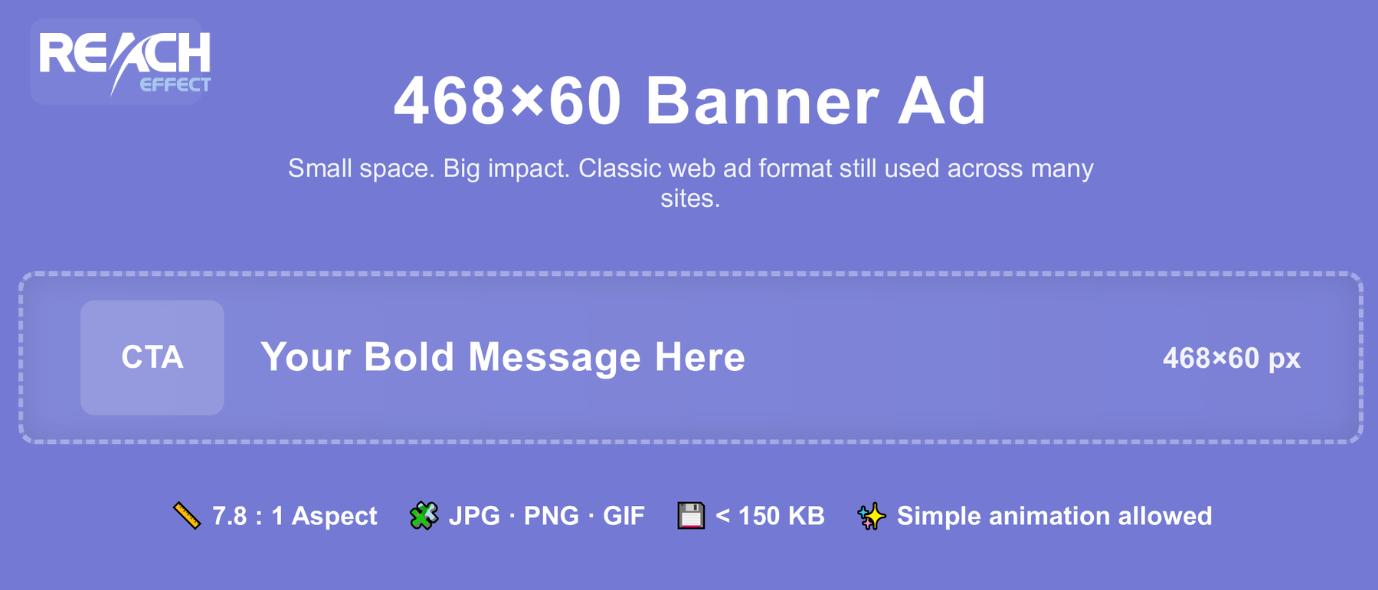 REACH
EFFECT

468×60 Banner Ad

Small space. Big impact. Classic web ad format still used across many sites.

CTA

Your Bold Message Here

468×60 px

📏 7.8 : 1 Aspect 🧩 JPG · PNG · GIF 💾 < 150 KB ✨ Simple animation allowed