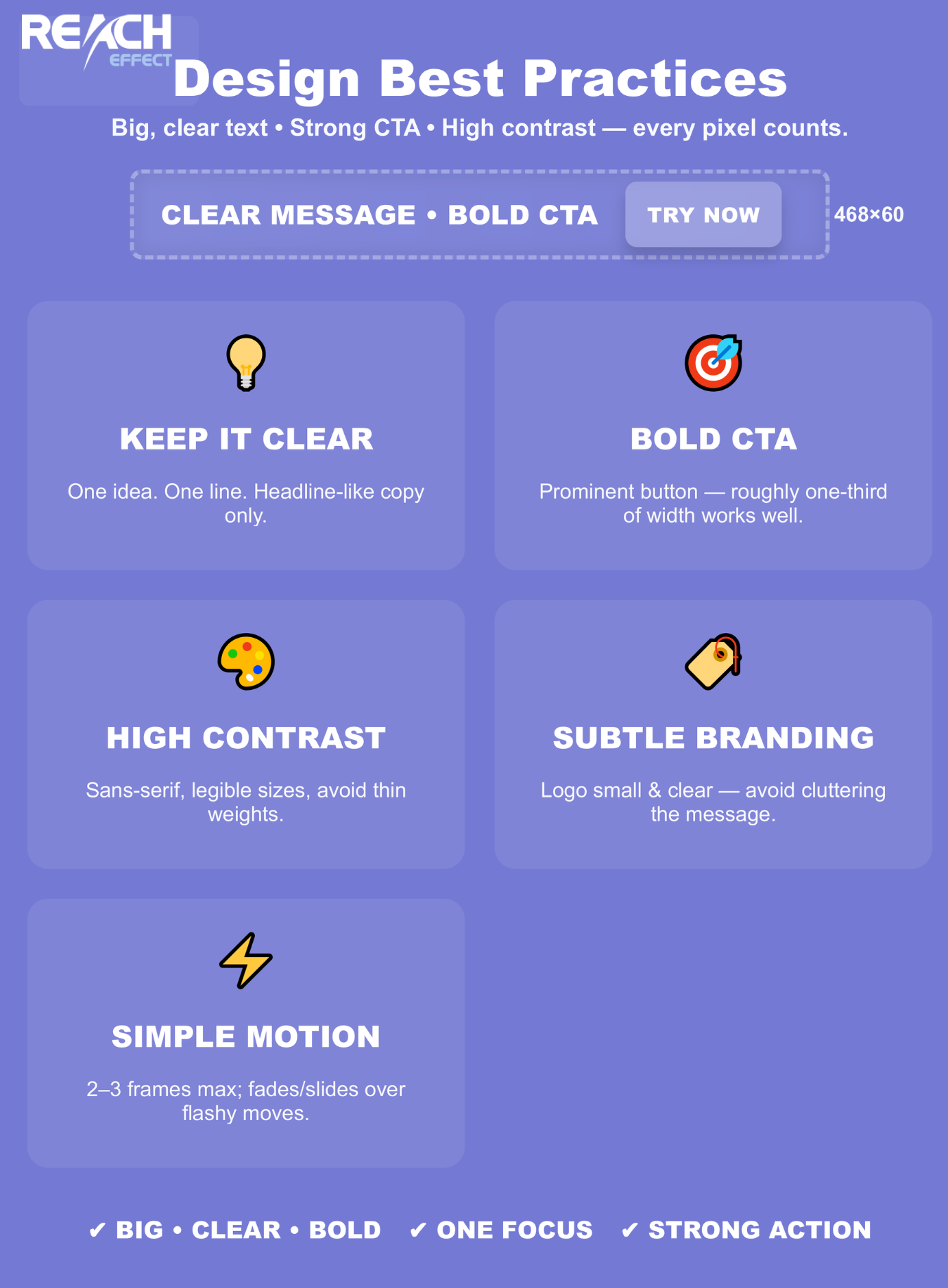 REACH EFFECT

Design Best Practices

Big, clear text • Strong CTA • High contrast — every pixel counts.

CLEAR MESSAGE • BOLD CTA TRY NOW 468×60

KEEP IT CLEAR

One idea. One line. Headline-like copy only.

BOLD CTA

Prominent button — roughly one-third of width works well.

HIGH CONTRAST

Sans-serif, legible sizes, avoid thin weights.

SUBTLE BRANDING

Logo small & clear — avoid cluttering the message.

SIMPLE MOTION

2–3 frames max; fades/slides over flashy moves.

✔ BIG • CLEAR • BOLD ✔ ONE FOCUS ✔ STRONG ACTION