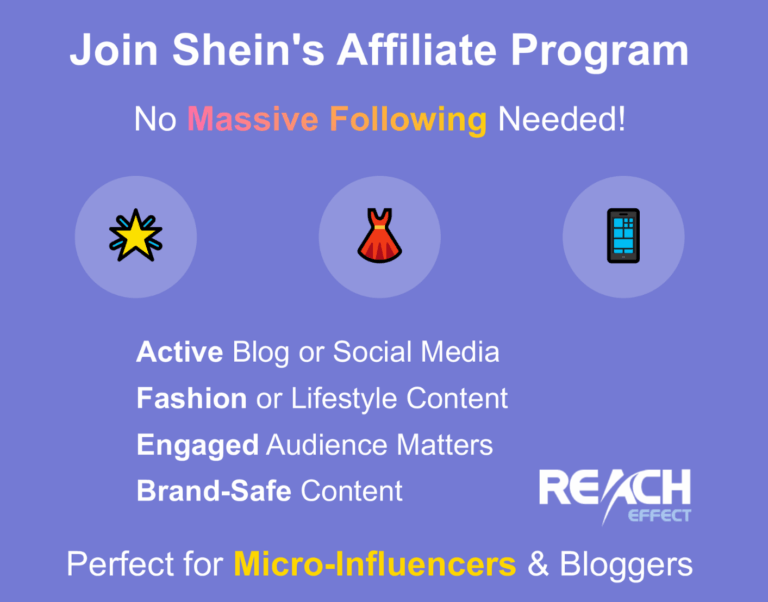 Join Shein's Affiliate Program

No Massive Following Needed!

Active Blog or Social Media
Fashion or Lifestyle Content
Engaged Audience Matters
Brand-Safe Content

REACH
EFFECT

Perfect for Micro-Influencers & Bloggers